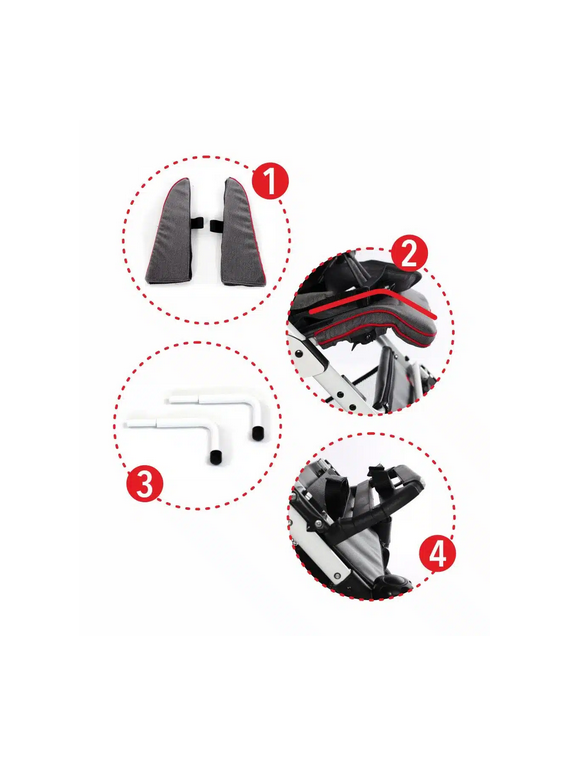 1

2

3

4